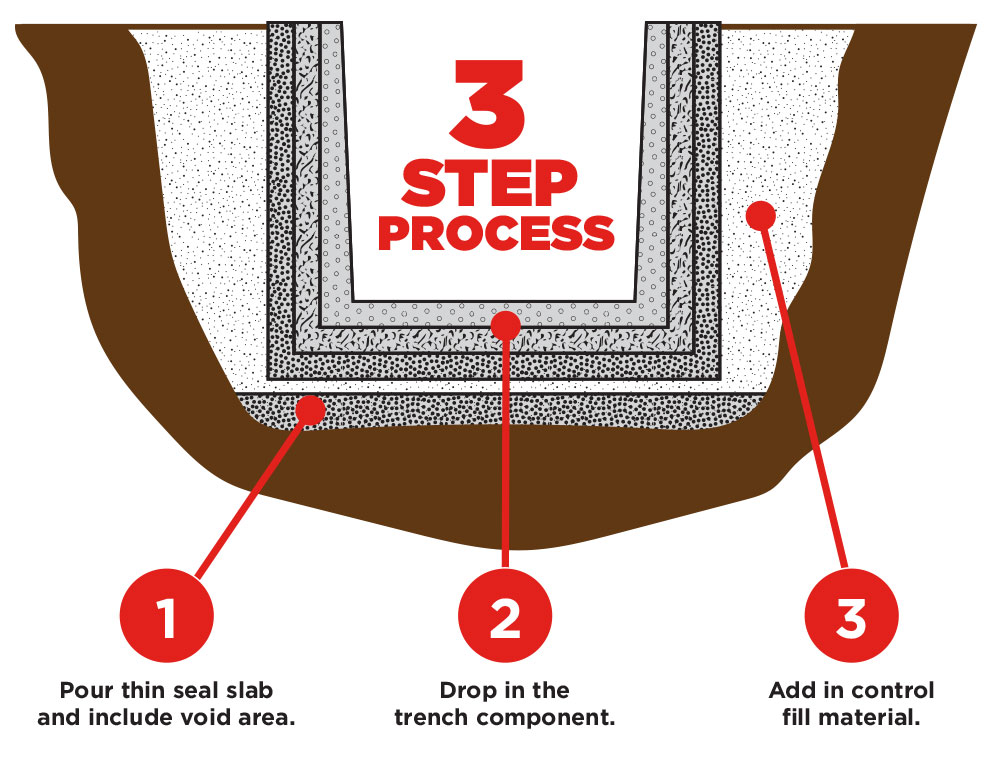 3
STEP
PROCESS

1
Pour thin seal slab and include void area.

2
Drop in the trench component.

3
Add in control fill material.